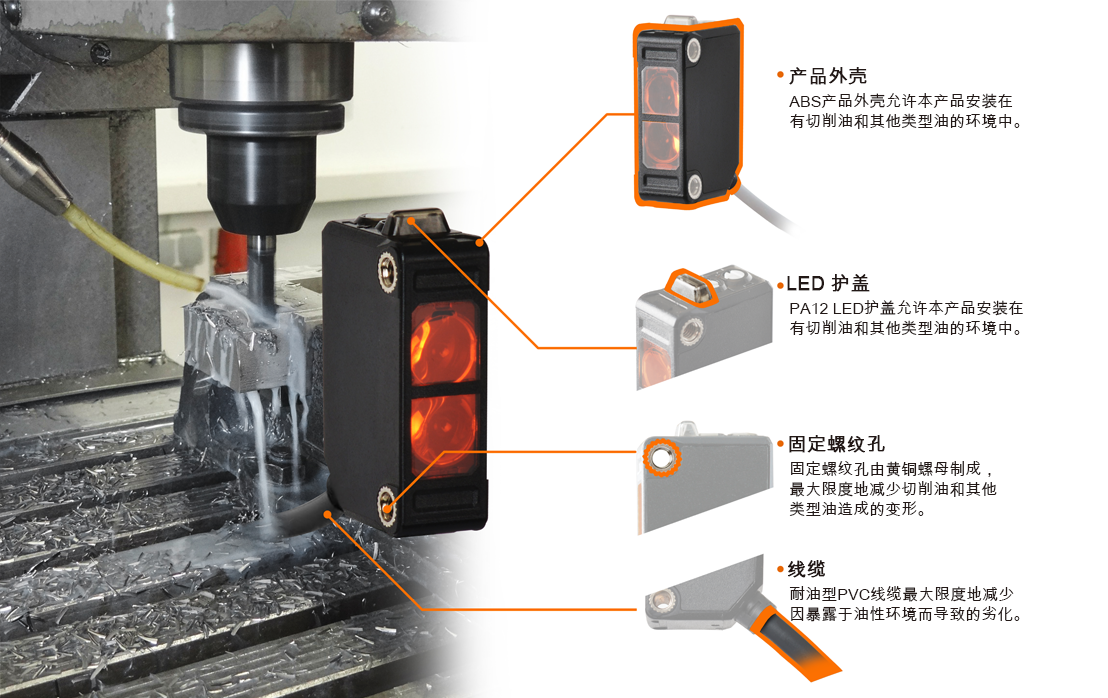 • 产品外壳
ABS产品外壳允许本产品安装在有切削油和其他类型油的环境中。

• LED 护盖
PA12 LED护盖允许本产品安装在有切削油和其他类型油的环境中。

• 固定螺纹孔
固定螺纹孔由黄铜螺母制成，最大限度地减少切削油和其他类型油造成的变形。

• 线缆
耐油型PVC线缆最大限度地减少因暴露于油性环境而导致的劣化。